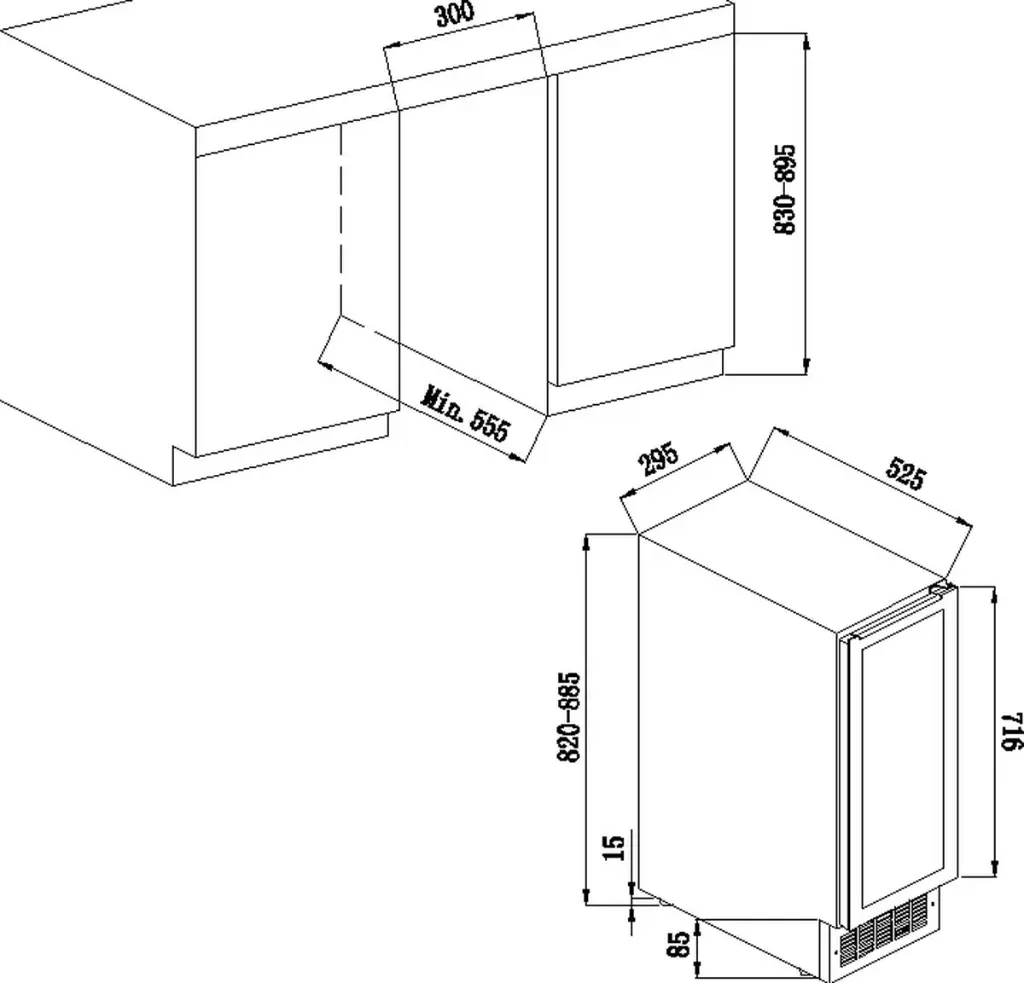 300
830-895
Min. 555
295
525
820-885
716
15
85